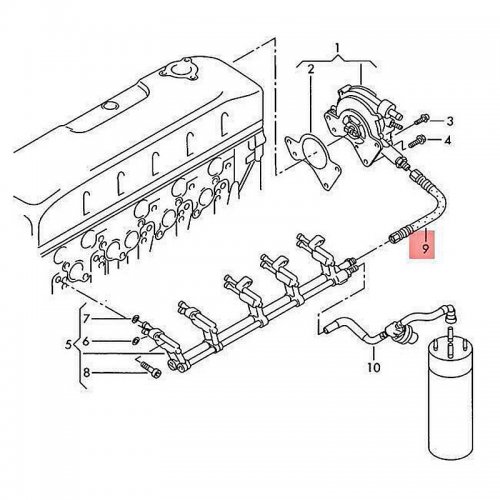 1
2
3
4
9
7
5
6
8
10