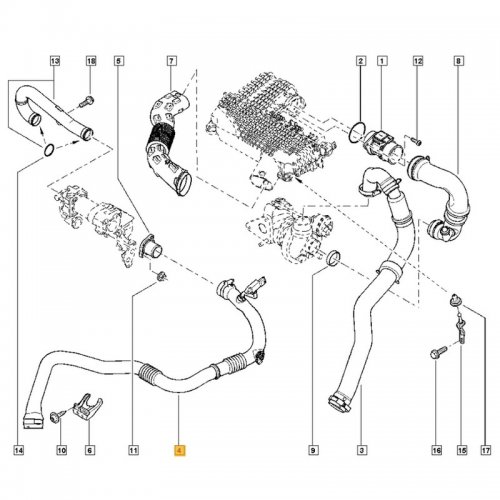 13
18
5
7
2
1
12
8
14
10
6
11
4
9
3
16
15
17