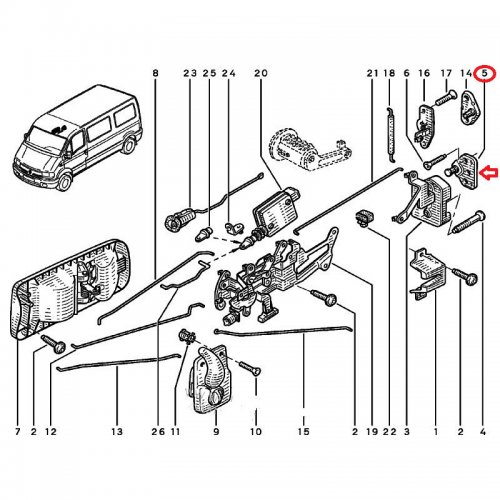 8 23 25 24 20 21 18 6 16 17 14 5

7 2 12 13 26 11 9 10 15 2 19 22 3 1 2 4