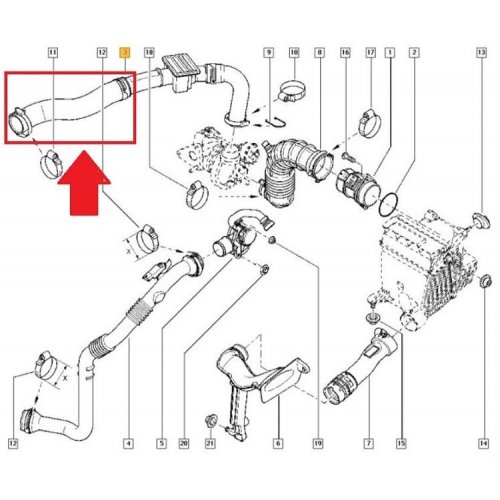 11
12
3
18
9
10
8
16
17
1
2
13
X
X
12
4
5
20
21
6
19
7
15
14