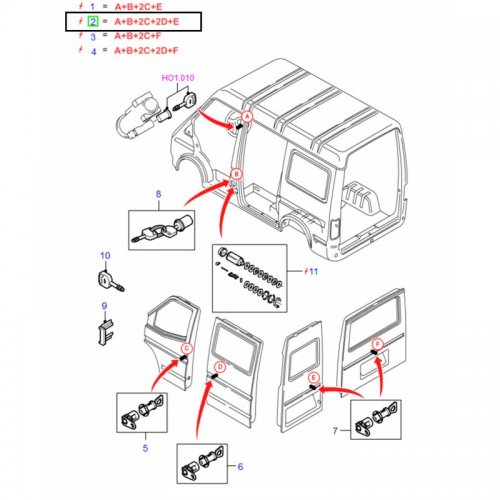 1 = A+B+2C+E
2 = A+B+2C+2D+E
3 = A+B+2C+F
4 = A+B+2C+2D+F

HO1.010

A
B
8
10
11
9
C
D
E
F
5
6
7