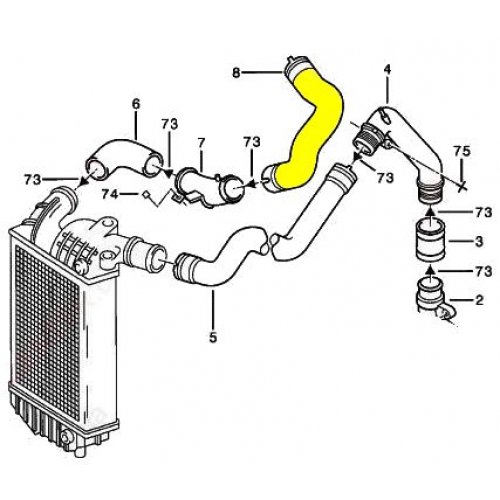 8
4
6
73
7
73
75
73
73
74
73
3
73
2
5